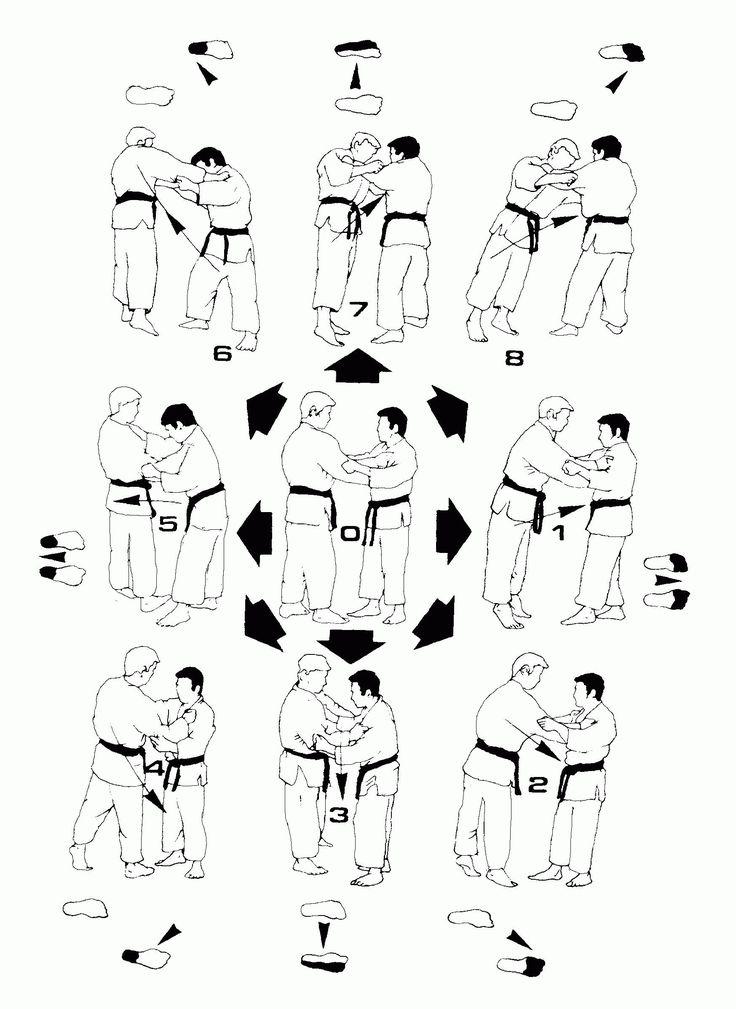 6
7
8
5
0
1
4
3
2